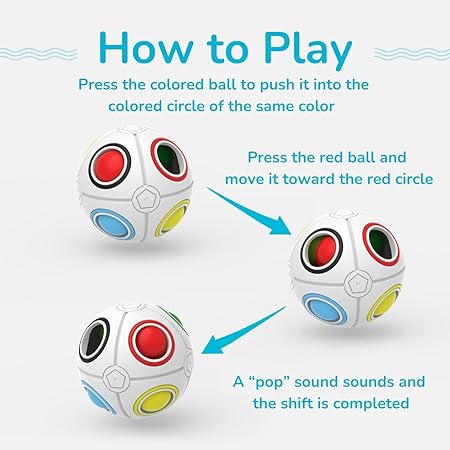 How to Play

Press the colored ball to push it into the colored circle of the same color

Press the red ball and move it toward the red circle

A “pop” sound sounds and the shift is completed